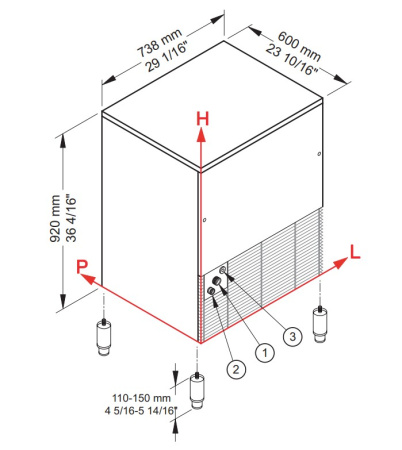 738 mm
29 1/16"

600 mm
23 10/16"

H

920 mm
36 4/16"

P

L

3

1

2

110-150 mm
4 5/16-5 14/16"