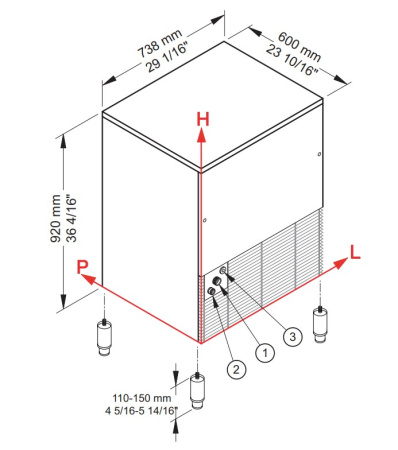 738 mm
29 1/16"

600 mm
23 10/16"

H

920 mm
36 4/16"

P

L

3

1

2

110-150 mm
4 5/16-5 14/16"