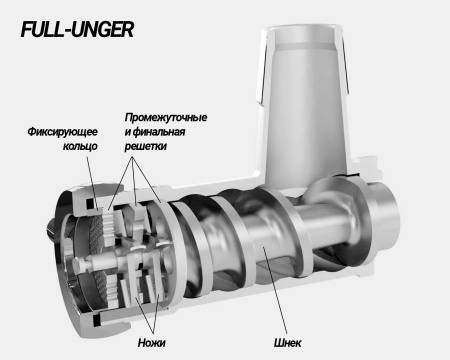 FULL-UNGER

Фиксирующее кольцо

Промежуточные и финальная решетки

Ножи

Шнек