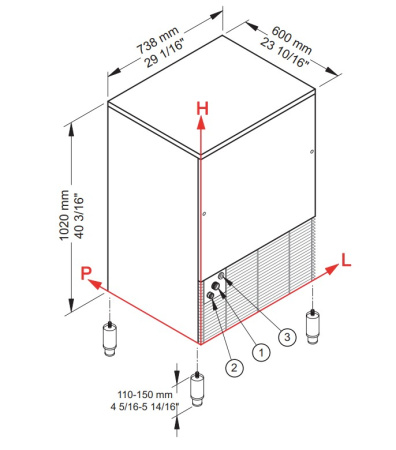 738 mm
29 1/16"

600 mm
23 10/16"

H

1020 mm
40 3/16"

P

L

3

1

2

110-150 mm
4 5/16-5 14/16"