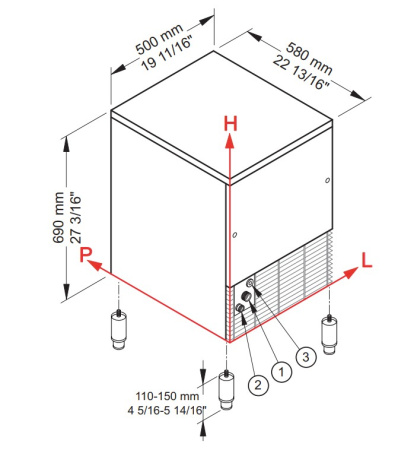 500 mm
19 11/16"

580 mm
22 13/16"

H

690 mm
27 3/16"

P

L

3

1

2

110-150 mm
4 5/16-5 14/16"