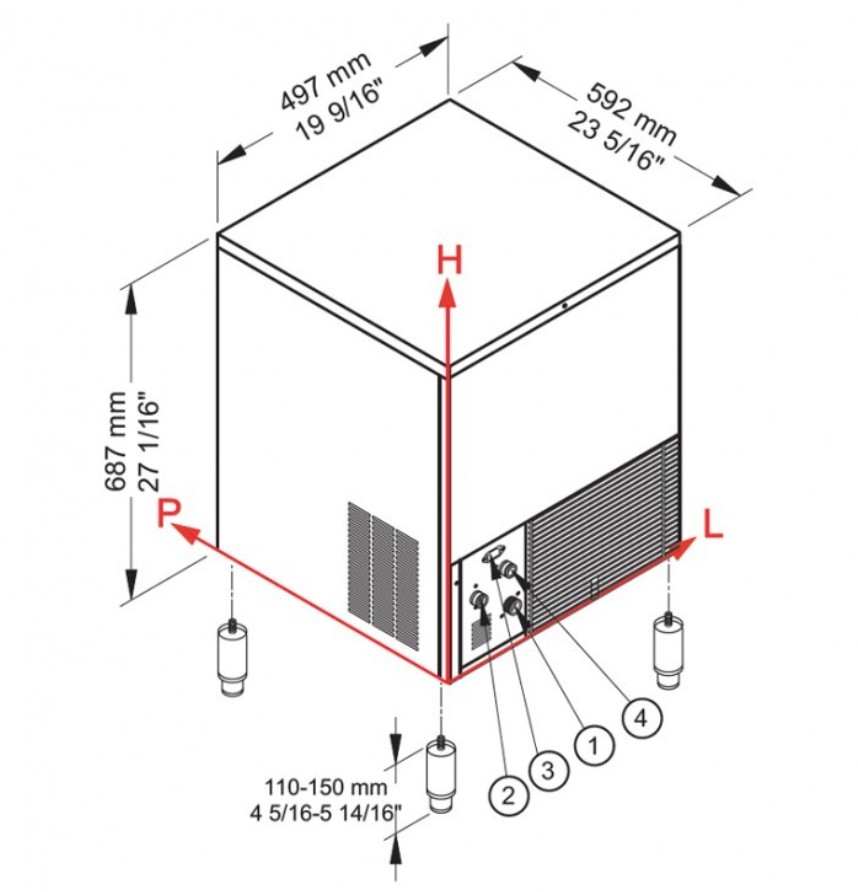 497 mm
19 9/16"

592 mm
23 5/16"

H

687 mm
27 1/16"

P

L

110-150 mm
4 5/16-5 14/16"

2
3
1
4